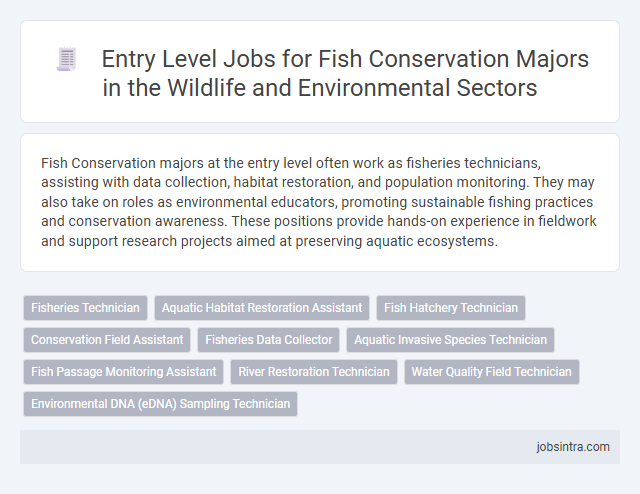 Entry Level Jobs for Fish Conservation Majors in the Wildlife and Environmental Sectors

Fish Conservation majors at the entry level often work as fisheries technicians, assisting with data collection, habitat restoration, and population monitoring. They may also take on roles as environmental educators, promoting sustainable fishing practices and conservation awareness. These positions provide hands-on experience in fieldwork and support research projects aimed at preserving aquatic ecosystems.

Fisheries Technician
Aquatic Habitat Restoration Assistant
Fish Hatchery Technician
Conservation Field Assistant
Fisheries Data Collector
Aquatic Invasive Species Technician
Fish Passage Monitoring Assistant
River Restoration Technician
Water Quality Field Technician
Environmental DNA (eDNA) Sampling Technician

jobsintra.com