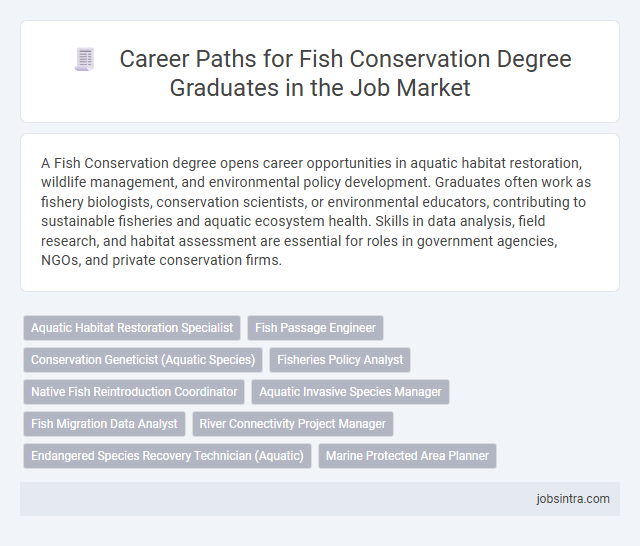 Career Paths for Fish Conservation Degree Graduates in the Job Market

A Fish Conservation degree opens career opportunities in aquatic habitat restoration, wildlife management, and environmental policy development. Graduates often work as fishery biologists, conservation scientists, or environmental educators, contributing to sustainable fisheries and aquatic ecosystem health. Skills in data analysis, field research, and habitat assessment are essential for roles in government agencies, NGOs, and private conservation firms.

Aquatic Habitat Restoration Specialist
Fish Passage Engineer
Conservation Geneticist (Aquatic Species)
Fisheries Policy Analyst
Native Fish Reintroduction Coordinator
Aquatic Invasive Species Manager
Fish Migration Data Analyst
River Connectivity Project Manager
Endangered Species Recovery Technician (Aquatic)
Marine Protected Area Planner

jobsintra.com