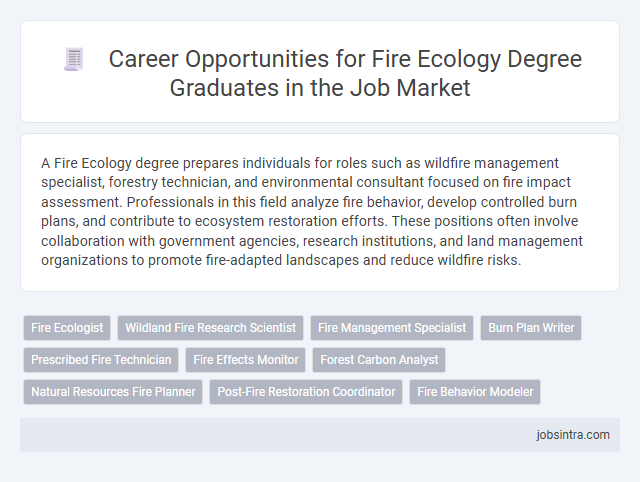 Career Opportunities for Fire Ecology Degree Graduates in the Job Market

A Fire Ecology degree prepares individuals for roles such as wildfire management specialist, forestry technician, and environmental consultant focused on fire impact assessment. Professionals in this field analyze fire behavior, develop controlled burn plans, and contribute to ecosystem restoration efforts. These positions often involve collaboration with government agencies, research institutions, and land management organizations to promote fire-adapted landscapes and reduce wildfire risks.

Fire Ecologist
Wildland Fire Research Scientist
Fire Management Specialist
Burn Plan Writer
Prescribed Fire Technician
Fire Effects Monitor
Forest Carbon Analyst
Natural Resources Fire Planner
Post-Fire Restoration Coordinator
Fire Behavior Modeler

jobsintra.com