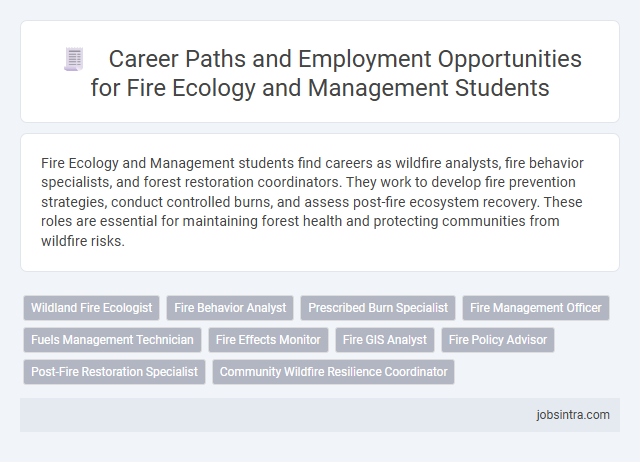 Career Paths and Employment Opportunities for Fire Ecology and Management Students

Fire Ecology and Management students find careers as wildfire analysts, fire behavior specialists, and forest restoration coordinators. They work to develop fire prevention strategies, conduct controlled burns, and assess post-fire ecosystem recovery. These roles are essential for maintaining forest health and protecting communities from wildfire risks.

Wildland Fire Ecologist
Fire Behavior Analyst
Prescribed Burn Specialist
Fire Management Officer
Fuels Management Technician
Fire Effects Monitor
Fire GIS Analyst
Fire Policy Advisor
Post-Fire Restoration Specialist
Community Wildfire Resilience Coordinator

jobsintra.com