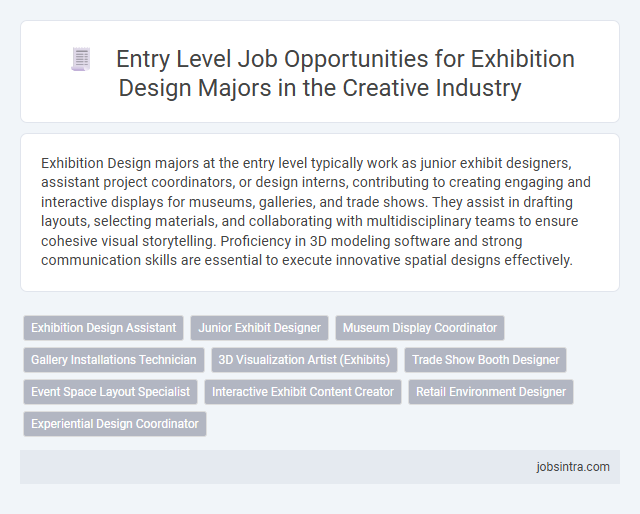 Entry Level Job Opportunities for Exhibition Design Majors in the Creative Industry

Exhibition Design majors at the entry level typically work as junior exhibit designers, assistant project coordinators, or design interns, contributing to creating engaging and interactive displays for museums, galleries, and trade shows. They assist in drafting layouts, selecting materials, and collaborating with multidisciplinary teams to ensure cohesive visual storytelling. Proficiency in 3D modeling software and strong communication skills are essential to execute innovative spatial designs effectively.

Exhibition Design Assistant
Junior Exhibit Designer
Museum Display Coordinator
Gallery Installations Technician
3D Visualization Artist (Exhibits)
Trade Show Booth Designer
Event Space Layout Specialist
Interactive Exhibit Content Creator
Retail Environment Designer
Experiential Design Coordinator

jobsintra.com