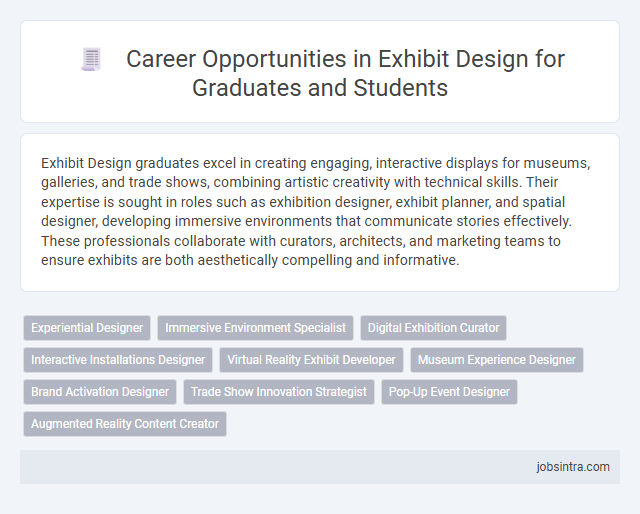 Career Opportunities in Exhibit Design for Graduates and Students

Exhibit Design graduates excel in creating engaging, interactive displays for museums, galleries, and trade shows, combining artistic creativity with technical skills. Their expertise is sought in roles such as exhibition designer, exhibit planner, and spatial designer, developing immersive environments that communicate stories effectively. These professionals collaborate with curators, architects, and marketing teams to ensure exhibits are both aesthetically compelling and informative.

Experiential Designer
Immersive Environment Specialist
Digital Exhibition Curator
Interactive Installations Designer
Virtual Reality Exhibit Developer
Museum Experience Designer
Brand Activation Designer
Trade Show Innovation Strategist
Pop-Up Event Designer
Augmented Reality Content Creator

jobsintra.com