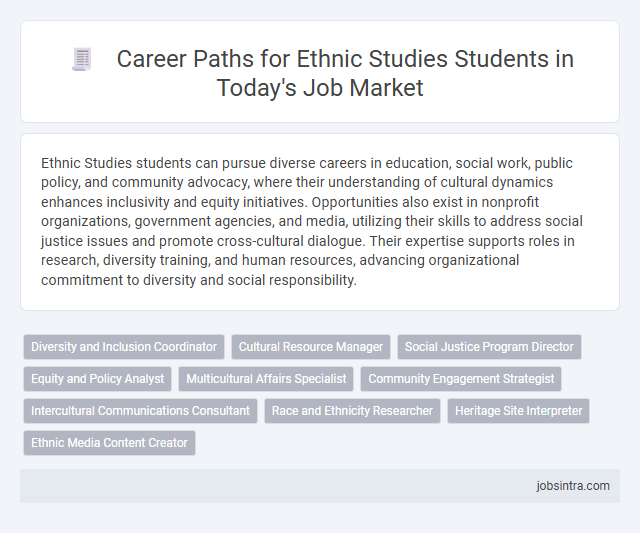 Career Paths for Ethnic Studies Students in Today's Job Market

Ethnic Studies students can pursue diverse careers in education, social work, public policy, and community advocacy, where their understanding of cultural dynamics enhances inclusivity and equity initiatives. Opportunities also exist in nonprofit organizations, government agencies, and media, utilizing their skills to address social justice issues and promote cross-cultural dialogue. Their expertise supports roles in research, diversity training, and human resources, advancing organizational commitment to diversity and social responsibility.

Diversity and Inclusion Coordinator
Cultural Resource Manager
Social Justice Program Director
Equity and Policy Analyst
Multicultural Affairs Specialist
Community Engagement Strategist
Intercultural Communications Consultant
Race and Ethnicity Researcher
Heritage Site Interpreter
Ethnic Media Content Creator

jobsintra.com