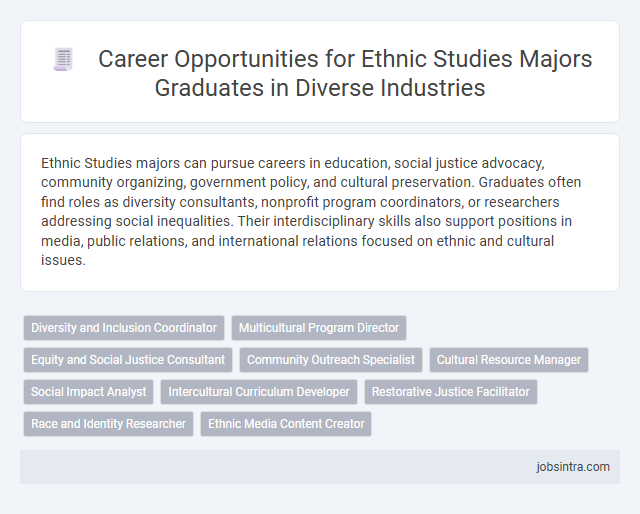 Career Opportunities for Ethnic Studies Majors Graduates in Diverse Industries

Ethnic Studies majors can pursue careers in education, social justice advocacy, community organizing, government policy, and cultural preservation. Graduates often find roles as diversity consultants, nonprofit program coordinators, or researchers addressing social inequalities. Their interdisciplinary skills also support positions in media, public relations, and international relations focused on ethnic and cultural issues.

Diversity and Inclusion Coordinator
Multicultural Program Director
Equity and Social Justice Consultant
Community Outreach Specialist
Cultural Resource Manager
Social Impact Analyst
Intercultural Curriculum Developer
Restorative Justice Facilitator
Race and Identity Researcher
Ethnic Media Content Creator

jobsintra.com