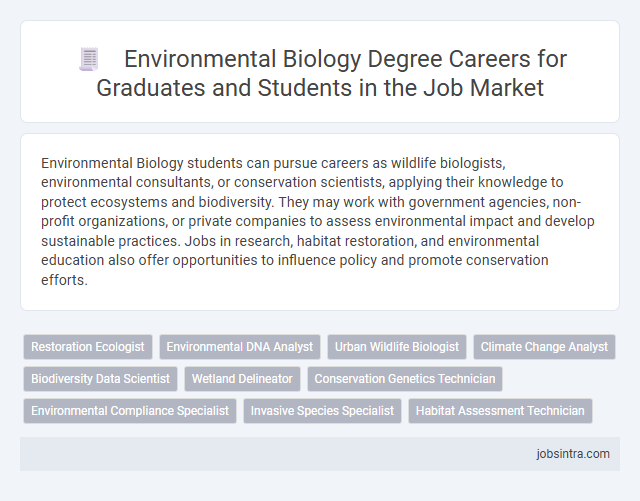 Environmental Biology Degree Careers for Graduates and Students in the Job Market

Environmental Biology students can pursue careers as wildlife biologists, environmental consultants, or conservation scientists, applying their knowledge to protect ecosystems and biodiversity. They may work with government agencies, non-profit organizations, or private companies to assess environmental impact and develop sustainable practices. Jobs in research, habitat restoration, and environmental education also offer opportunities to influence policy and promote conservation efforts.

Restoration Ecologist
Environmental DNA Analyst
Urban Wildlife Biologist
Climate Change Analyst
Biodiversity Data Scientist
Wetland Delineator
Conservation Genetics Technician
Environmental Compliance Specialist
Invasive Species Specialist
Habitat Assessment Technician

jobsintra.com