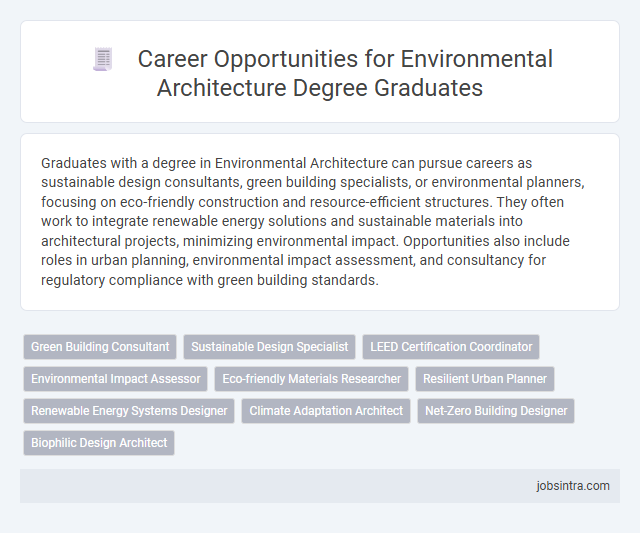 Career Opportunities for Environmental Architecture Degree Graduates

Graduates with a degree in Environmental Architecture can pursue careers as sustainable design consultants, green building specialists, or environmental planners, focusing on eco-friendly construction and resource-efficient structures. They often work to integrate renewable energy solutions and sustainable materials into architectural projects, minimizing environmental impact. Opportunities also include roles in urban planning, environmental impact assessment, and consultancy for regulatory compliance with green building standards.

Green Building Consultant
Sustainable Design Specialist
LEED Certification Coordinator
Environmental Impact Assessor
Eco-friendly Materials Researcher
Resilient Urban Planner
Renewable Energy Systems Designer
Climate Adaptation Architect
Net-Zero Building Designer
Biophilic Design Architect

jobsintra.com