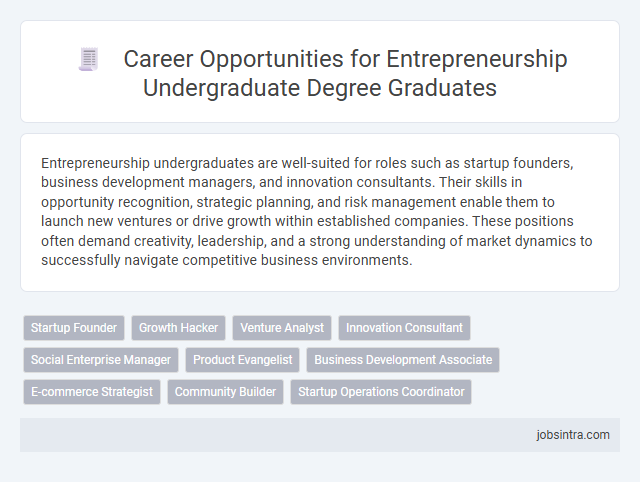 Career Opportunities for Entrepreneurship Undergraduate Degree Graduates

Entrepreneurship undergraduates are well-suited for roles such as startup founders, business development managers, and innovation consultants. Their skills in opportunity recognition, strategic planning, and risk management enable them to launch new ventures or drive growth within established companies. These positions often demand creativity, leadership, and a strong understanding of market dynamics to successfully navigate competitive business environments.

Startup Founder
Growth Hacker
Venture Analyst
Innovation Consultant
Social Enterprise Manager
Product Evangelist
Business Development Associate
E-commerce Strategist
Community Builder
Startup Operations Coordinator

jobsintra.com