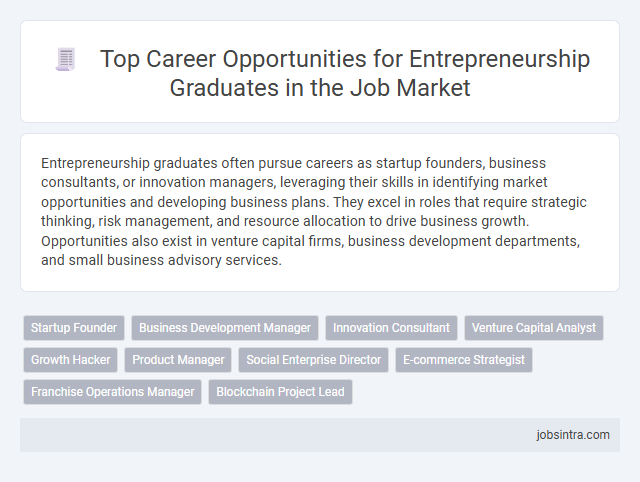 Top Career Opportunities for Entrepreneurship Graduates in the Job Market

Entrepreneurship graduates often pursue careers as startup founders, business consultants, or innovation managers, leveraging their skills in identifying market opportunities and developing business plans. They excel in roles that require strategic thinking, risk management, and resource allocation to drive business growth. Opportunities also exist in venture capital firms, business development departments, and small business advisory services.

Startup Founder
Business Development Manager
Innovation Consultant
Venture Capital Analyst
Growth Hacker
Product Manager
Social Enterprise Director
E-commerce Strategist
Franchise Operations Manager
Blockchain Project Lead

jobsintra.com