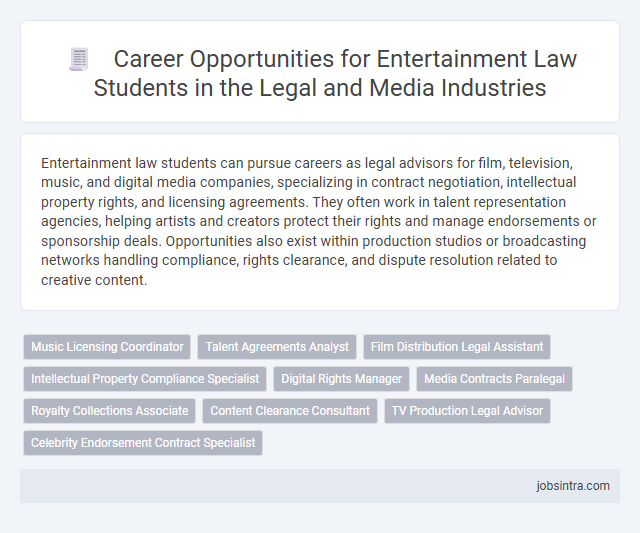 Career Opportunities for Entertainment Law Students in the Legal and Media Industries

Entertainment law students can pursue careers as legal advisors for film, television, music, and digital media companies, specializing in contract negotiation, intellectual property rights, and licensing agreements. They often work in talent representation agencies, helping artists and creators protect their rights and manage endorsements or sponsorship deals. Opportunities also exist within production studios or broadcasting networks handling compliance, rights clearance, and dispute resolution related to creative content.

Music Licensing Coordinator
Talent Agreements Analyst
Film Distribution Legal Assistant
Intellectual Property Compliance Specialist
Digital Rights Manager
Media Contracts Paralegal
Royalty Collections Associate
Content Clearance Consultant
TV Production Legal Advisor
Celebrity Endorsement Contract Specialist

jobsintra.com