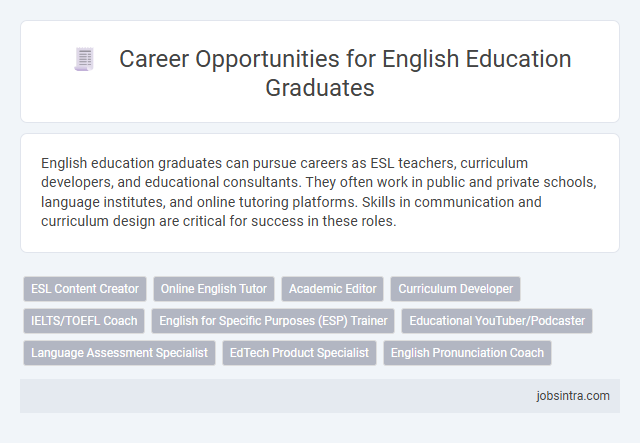 Career Opportunities for English Education Graduates

English education graduates can pursue careers as ESL teachers, curriculum developers, and educational consultants. They often work in public and private schools, language institutes, and online tutoring platforms. Skills in communication and curriculum design are critical for success in these roles.

ESL Content Creator
Online English Tutor
Academic Editor
Curriculum Developer
IELTS/TOEFL Coach
English for Specific Purposes (ESP) Trainer
Educational YouTuber/Podcaster
Language Assessment Specialist
EdTech Product Specialist
English Pronunciation Coach

jobsintra.com