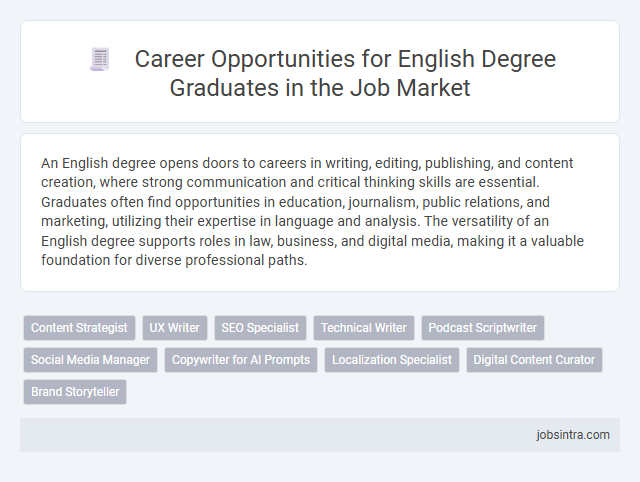 Career Opportunities for English Degree Graduates in the Job Market

An English degree opens doors to careers in writing, editing, publishing, and content creation, where strong communication and critical thinking skills are essential. Graduates often find opportunities in education, journalism, public relations, and marketing, utilizing their expertise in language and analysis. The versatility of an English degree supports roles in law, business, and digital media, making it a valuable foundation for diverse professional paths.

Content Strategist
UX Writer
SEO Specialist
Technical Writer
Podcast Scriptwriter
Social Media Manager
Copywriter for AI Prompts
Localization Specialist
Digital Content Curator
Brand Storyteller

jobsintra.com