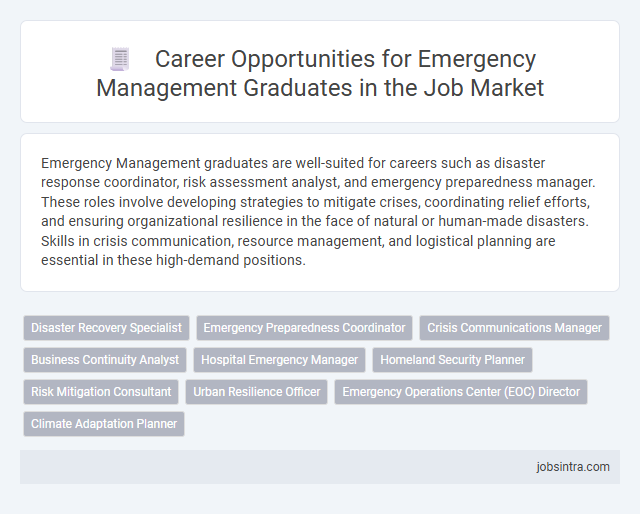 Career Opportunities for Emergency Management Graduates in the Job Market

Emergency Management graduates are well-suited for careers such as disaster response coordinator, risk assessment analyst, and emergency preparedness manager. These roles involve developing strategies to mitigate crises, coordinating relief efforts, and ensuring organizational resilience in the face of natural or human-made disasters. Skills in crisis communication, resource management, and logistical planning are essential in these high-demand positions.

Disaster Recovery Specialist
Emergency Preparedness Coordinator
Crisis Communications Manager
Business Continuity Analyst
Hospital Emergency Manager
Homeland Security Planner
Risk Mitigation Consultant
Urban Resilience Officer
Emergency Operations Center (EOC) Director
Climate Adaptation Planner

jobsintra.com