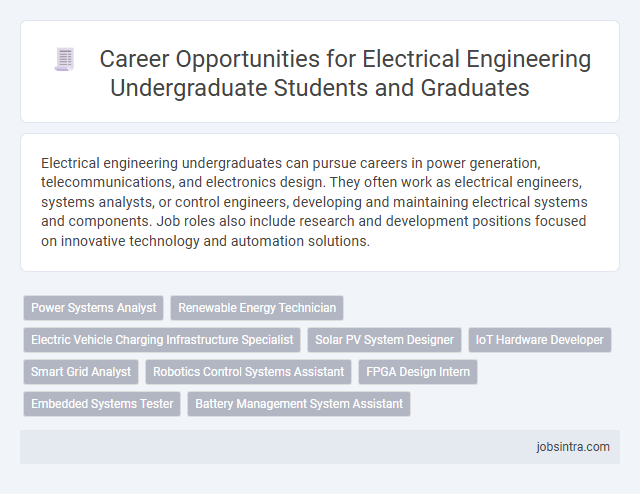 Career Opportunities for Electrical Engineering Undergraduate Students and Graduates

Electrical engineering undergraduates can pursue careers in power generation, telecommunications, and electronics design. They often work as electrical engineers, systems analysts, or control engineers, developing and maintaining electrical systems and components. Job roles also include research and development positions focused on innovative technology and automation solutions.

Power Systems Analyst
Renewable Energy Technician
Electric Vehicle Charging Infrastructure Specialist
Solar PV System Designer
IoT Hardware Developer
Smart Grid Analyst
Robotics Control Systems Assistant
FPGA Design Intern
Embedded Systems Tester
Battery Management System Assistant

jobsintra.com