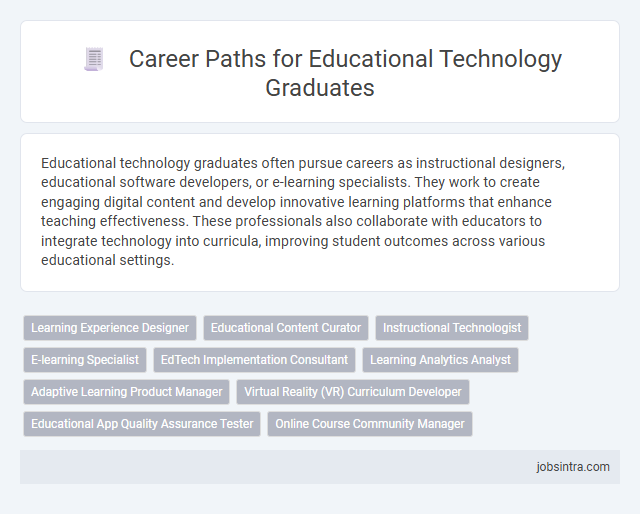 Career Paths for Educational Technology Graduates

Educational technology graduates often pursue careers as instructional designers, educational software developers, or e-learning specialists. They work to create engaging digital content and develop innovative learning platforms that enhance teaching effectiveness. These professionals also collaborate with educators to integrate technology into curricula, improving student outcomes across various educational settings.

Learning Experience Designer
Educational Content Curator
Instructional Technologist
E-learning Specialist
EdTech Implementation Consultant
Learning Analytics Analyst
Adaptive Learning Product Manager
Virtual Reality (VR) Curriculum Developer
Educational App Quality Assurance Tester
Online Course Community Manager

jobsintra.com