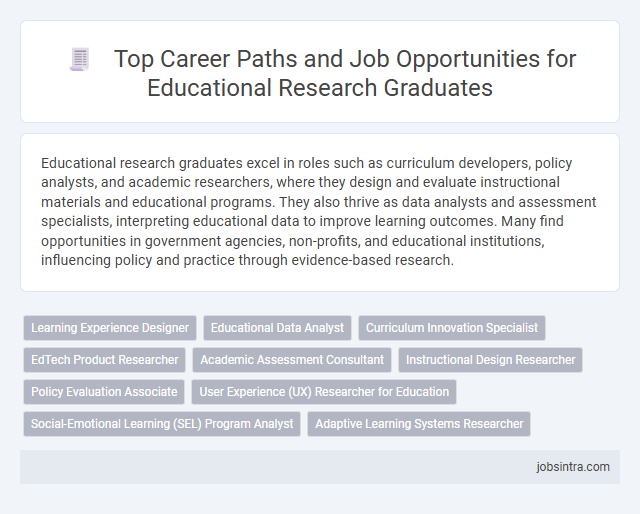 Top Career Paths and Job Opportunities for Educational Research Graduates

Educational research graduates excel in roles such as curriculum developers, policy analysts, and academic researchers, where they design and evaluate instructional materials and educational programs. They also thrive as data analysts and assessment specialists, interpreting educational data to improve learning outcomes. Many find opportunities in government agencies, non-profits, and educational institutions, influencing policy and practice through evidence-based research.

Learning Experience Designer
Educational Data Analyst
Curriculum Innovation Specialist
EdTech Product Researcher
Academic Assessment Consultant
Instructional Design Researcher
Policy Evaluation Associate
User Experience (UX) Researcher for Education
Social-Emotional Learning (SEL) Program Analyst
Adaptive Learning Systems Researcher

jobsintra.com