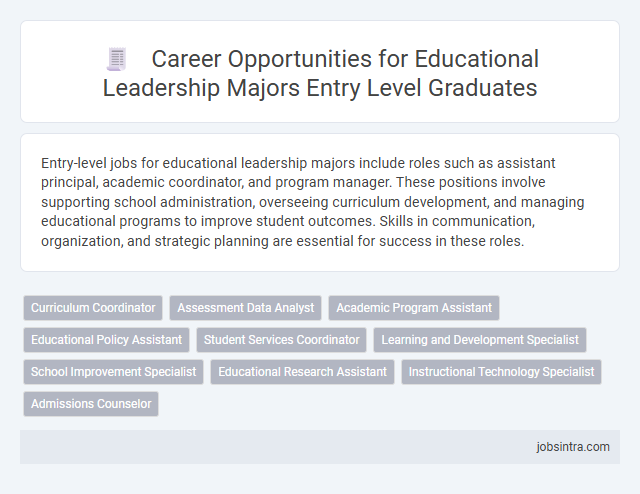 Career Opportunities for Educational Leadership Majors Entry Level Graduates

Entry-level jobs for educational leadership majors include roles such as assistant principal, academic coordinator, and program manager. These positions involve supporting school administration, overseeing curriculum development, and managing educational programs to improve student outcomes. Skills in communication, organization, and strategic planning are essential for success in these roles.

Curriculum Coordinator
Assessment Data Analyst
Academic Program Assistant
Educational Policy Assistant
Student Services Coordinator
Learning and Development Specialist
School Improvement Specialist
Educational Research Assistant
Instructional Technology Specialist
Admissions Counselor

jobsintra.com