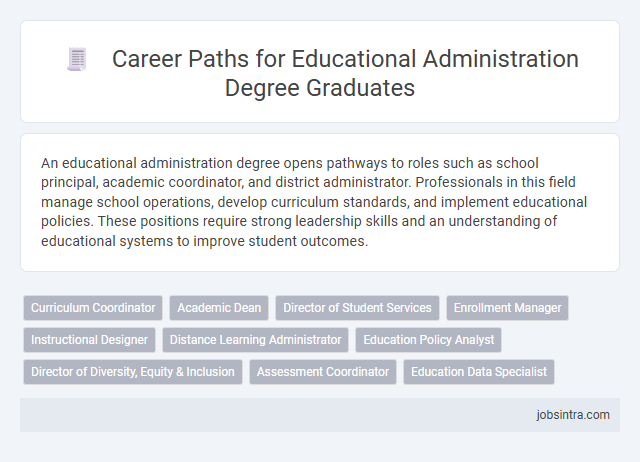 Career Paths for Educational Administration Degree Graduates

An educational administration degree opens pathways to roles such as school principal, academic coordinator, and district administrator. Professionals in this field manage school operations, develop curriculum standards, and implement educational policies. These positions require strong leadership skills and an understanding of educational systems to improve student outcomes.

Curriculum Coordinator
Academic Dean
Director of Student Services
Enrollment Manager
Instructional Designer
Distance Learning Administrator
Education Policy Analyst
Director of Diversity, Equity & Inclusion
Assessment Coordinator
Education Data Specialist

jobsintra.com