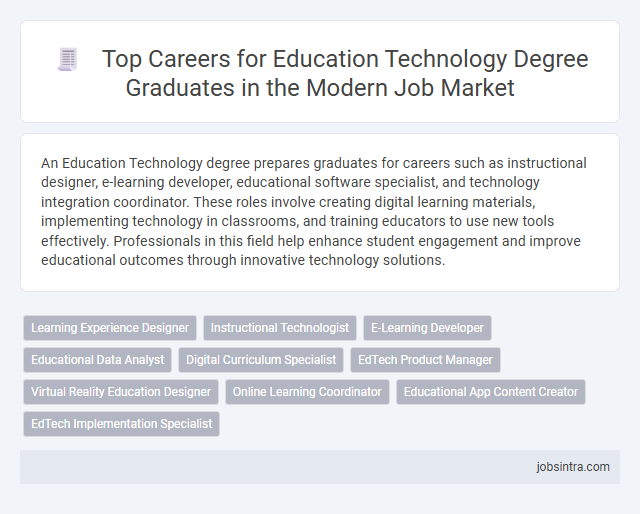 Top Careers for Education Technology Degree Graduates in the Modern Job Market

An Education Technology degree prepares graduates for careers such as instructional designer, e-learning developer, educational software specialist, and technology integration coordinator. These roles involve creating digital learning materials, implementing technology in classrooms, and training educators to use new tools effectively. Professionals in this field help enhance student engagement and improve educational outcomes through innovative technology solutions.

Learning Experience Designer
Instructional Technologist
E-Learning Developer
Educational Data Analyst
Digital Curriculum Specialist
EdTech Product Manager
Virtual Reality Education Designer
Online Learning Coordinator
Educational App Content Creator
EdTech Implementation Specialist

jobsintra.com