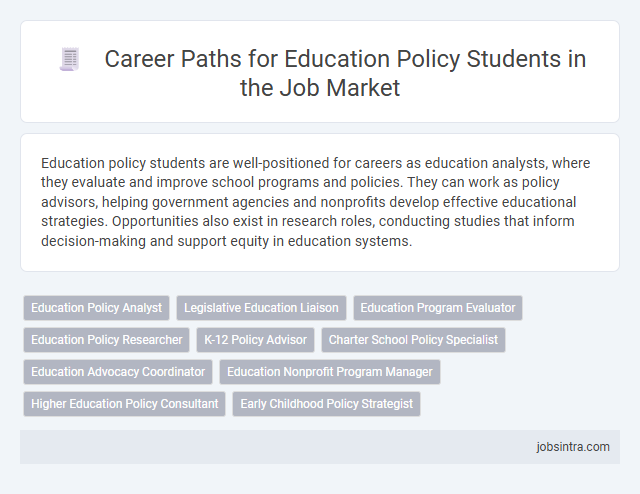 Career Paths for Education Policy Students in the Job Market

Education policy students are well-positioned for careers as education analysts, where they evaluate and improve school programs and policies. They can work as policy advisors, helping government agencies and nonprofits develop effective educational strategies. Opportunities also exist in research roles, conducting studies that inform decision-making and support equity in education systems.

Education Policy Analyst
Legislative Education Liaison
Education Program Evaluator
Education Policy Researcher
K-12 Policy Advisor
Charter School Policy Specialist
Education Advocacy Coordinator
Education Nonprofit Program Manager
Higher Education Policy Consultant
Early Childhood Policy Strategist

jobsintra.com