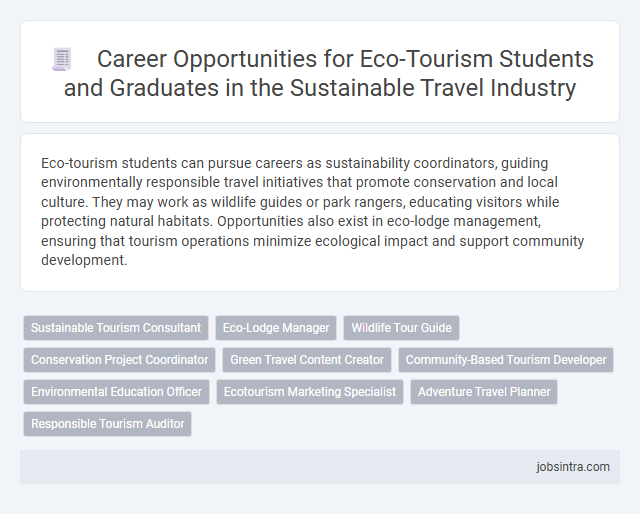 Career Opportunities for Eco-Tourism Students and Graduates in the Sustainable Travel Industry

Eco-tourism students can pursue careers as sustainability coordinators, guiding environmentally responsible travel initiatives that promote conservation and local culture. They may work as wildlife guides or park rangers, educating visitors while protecting natural habitats. Opportunities also exist in eco-lodge management, ensuring that tourism operations minimize ecological impact and support community development.

Sustainable Tourism Consultant
Eco-Lodge Manager
Wildlife Tour Guide
Conservation Project Coordinator
Green Travel Content Creator
Community-Based Tourism Developer
Environmental Education Officer
Ecotourism Marketing Specialist
Adventure Travel Planner
Responsible Tourism Auditor

jobsintra.com