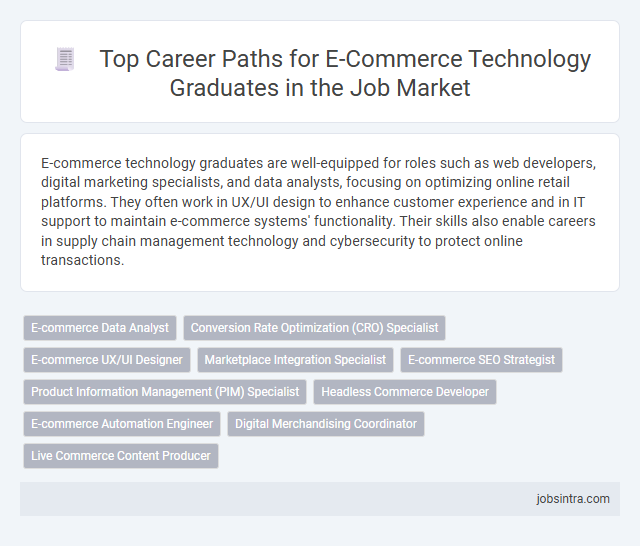 Top Career Paths for E-Commerce Technology Graduates in the Job Market

E-commerce technology graduates are well-equipped for roles such as web developers, digital marketing specialists, and data analysts, focusing on optimizing online retail platforms. They often work in UX/UI design to enhance customer experience and in IT support to maintain e-commerce systems' functionality. Their skills also enable careers in supply chain management technology and cybersecurity to protect online transactions.

E-commerce Data Analyst
Conversion Rate Optimization (CRO) Specialist
E-commerce UX/UI Designer
Marketplace Integration Specialist
E-commerce SEO Strategist
Product Information Management (PIM) Specialist
Headless Commerce Developer
E-commerce Automation Engineer
Digital Merchandising Coordinator
Live Commerce Content Producer

jobsintra.com