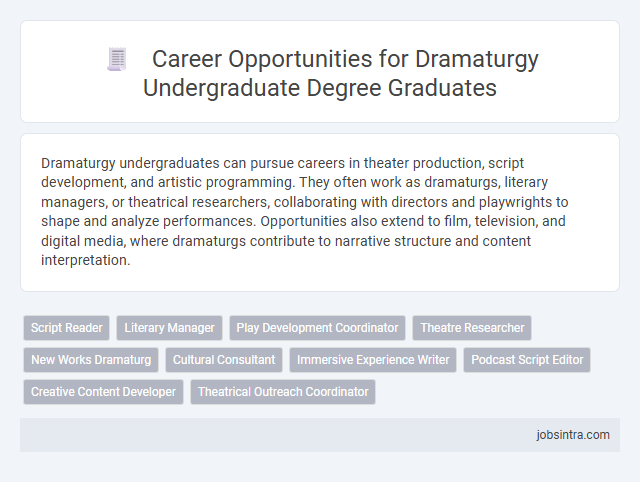 Career Opportunities for Dramaturgy Undergraduate Degree Graduates

Dramaturgy undergraduates can pursue careers in theater production, script development, and artistic programming. They often work as dramaturgs, literary managers, or theatrical researchers, collaborating with directors and playwrights to shape and analyze performances. Opportunities also extend to film, television, and digital media, where dramaturgs contribute to narrative structure and content interpretation.

Script Reader
Literary Manager
Play Development Coordinator
Theatre Researcher
New Works Dramaturg
Cultural Consultant
Immersive Experience Writer
Podcast Script Editor
Creative Content Developer
Theatrical Outreach Coordinator

jobsintra.com