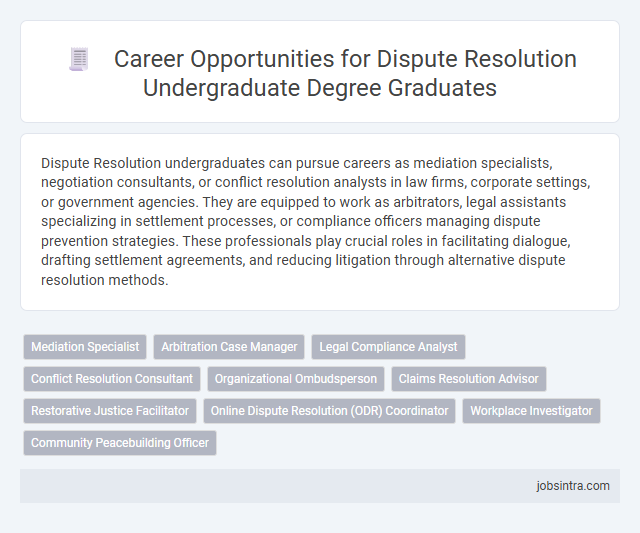 Career Opportunities for Dispute Resolution Undergraduate Degree Graduates

Dispute Resolution undergraduates can pursue careers as mediation specialists, negotiation consultants, or conflict resolution analysts in law firms, corporate settings, or government agencies. They are equipped to work as arbitrators, legal assistants specializing in settlement processes, or compliance officers managing dispute prevention strategies. These professionals play crucial roles in facilitating dialogue, drafting settlement agreements, and reducing litigation through alternative dispute resolution methods.

Mediation Specialist
Arbitration Case Manager
Legal Compliance Analyst
Conflict Resolution Consultant
Organizational Ombudsperson
Claims Resolution Advisor
Restorative Justice Facilitator
Online Dispute Resolution (ODR) Coordinator
Workplace Investigator
Community Peacebuilding Officer

jobsintra.com