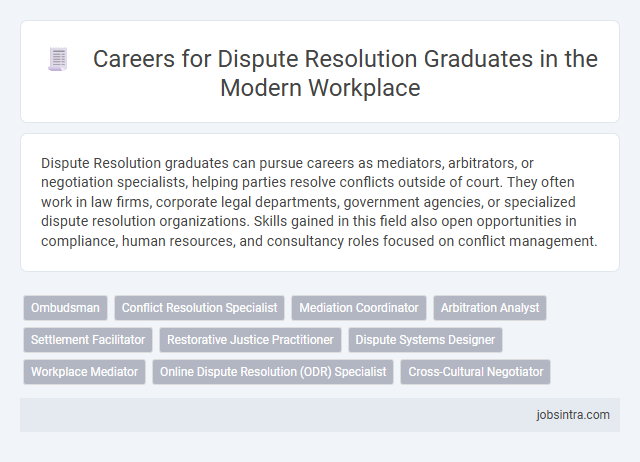 Careers for Dispute Resolution Graduates in the Modern Workplace

Dispute Resolution graduates can pursue careers as mediators, arbitrators, or negotiation specialists, helping parties resolve conflicts outside of court. They often work in law firms, corporate legal departments, government agencies, or specialized dispute resolution organizations. Skills gained in this field also open opportunities in compliance, human resources, and consultancy roles focused on conflict management.

Ombudsman
Conflict Resolution Specialist
Mediation Coordinator
Arbitration Analyst
Settlement Facilitator
Restorative Justice Practitioner
Dispute Systems Designer
Workplace Mediator
Online Dispute Resolution (ODR) Specialist
Cross-Cultural Negotiator

jobsintra.com