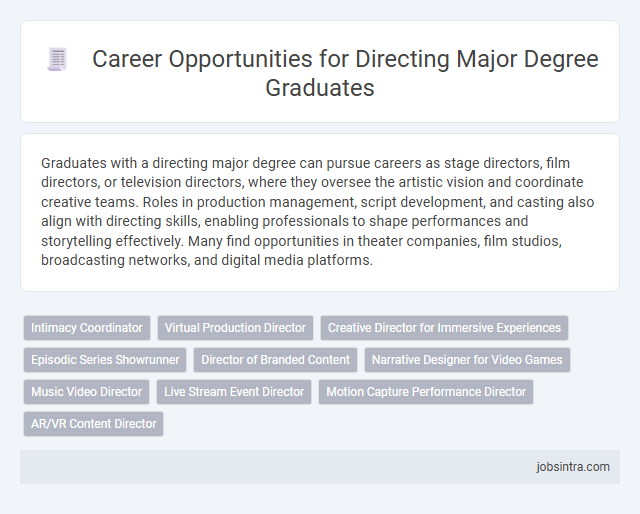 Career Opportunities for Directing Major Degree Graduates

Graduates with a directing major degree can pursue careers as stage directors, film directors, or television directors, where they oversee the artistic vision and coordinate creative teams. Roles in production management, script development, and casting also align with directing skills, enabling professionals to shape performances and storytelling effectively. Many find opportunities in theater companies, film studios, broadcasting networks, and digital media platforms.

Intimacy Coordinator
Virtual Production Director
Creative Director for Immersive Experiences
Episodic Series Showrunner
Director of Branded Content
Narrative Designer for Video Games
Music Video Director
Live Stream Event Director
Motion Capture Performance Director
AR/VR Content Director

jobsintra.com