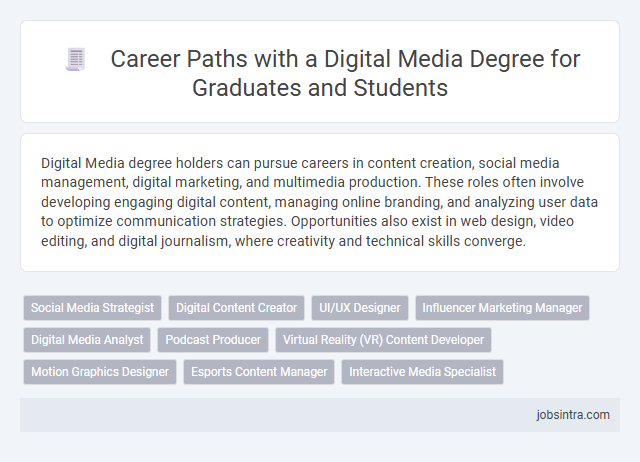 Career Paths with a Digital Media Degree for Graduates and Students

Digital Media degree holders can pursue careers in content creation, social media management, digital marketing, and multimedia production. These roles often involve developing engaging digital content, managing online branding, and analyzing user data to optimize communication strategies. Opportunities also exist in web design, video editing, and digital journalism, where creativity and technical skills converge.

Social Media Strategist
Digital Content Creator
UI/UX Designer
Influencer Marketing Manager
Digital Media Analyst
Podcast Producer
Virtual Reality (VR) Content Developer
Motion Graphics Designer
Esports Content Manager
Interactive Media Specialist

jobsintra.com