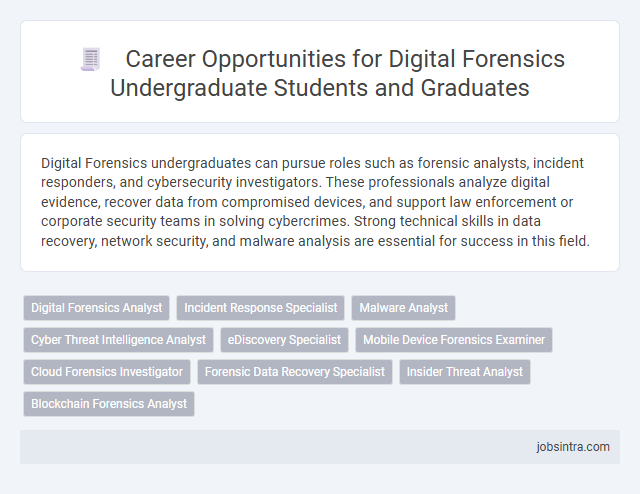 Career Opportunities for Digital Forensics Undergraduate Students and Graduates

Digital Forensics undergraduates can pursue roles such as forensic analysts, incident responders, and cybersecurity investigators. These professionals analyze digital evidence, recover data from compromised devices, and support law enforcement or corporate security teams in solving cybercrimes. Strong technical skills in data recovery, network security, and malware analysis are essential for success in this field.

Digital Forensics Analyst
Incident Response Specialist
Malware Analyst
Cyber Threat Intelligence Analyst
eDiscovery Specialist
Mobile Device Forensics Examiner
Cloud Forensics Investigator
Forensic Data Recovery Specialist
Insider Threat Analyst
Blockchain Forensics Analyst

jobsintra.com