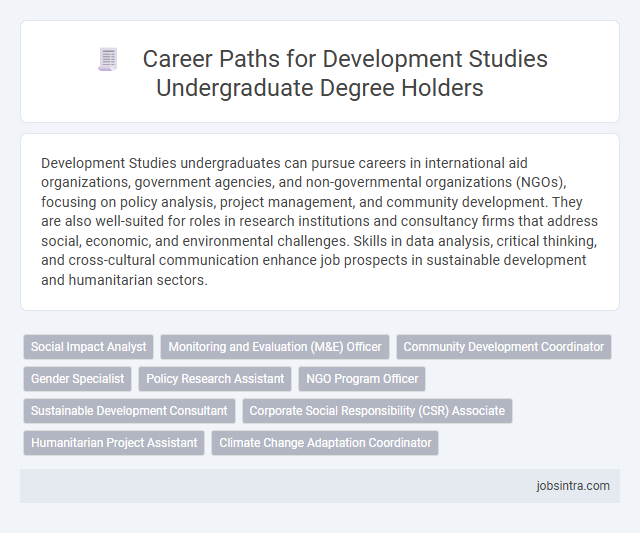 Career Paths for Development Studies Undergraduate Degree Holders

Development Studies undergraduates can pursue careers in international aid organizations, government agencies, and non-governmental organizations (NGOs), focusing on policy analysis, project management, and community development. They are also well-suited for roles in research institutions and consultancy firms that address social, economic, and environmental challenges. Skills in data analysis, critical thinking, and cross-cultural communication enhance job prospects in sustainable development and humanitarian sectors.

Social Impact Analyst
Monitoring and Evaluation (M&E) Officer
Community Development Coordinator
Gender Specialist
Policy Research Assistant
NGO Program Officer
Sustainable Development Consultant
Corporate Social Responsibility (CSR) Associate
Humanitarian Project Assistant
Climate Change Adaptation Coordinator

jobsintra.com