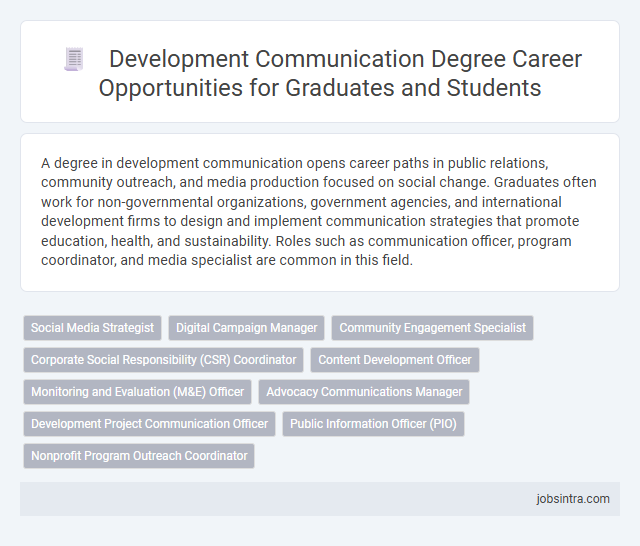 Development Communication Degree Career Opportunities for Graduates and Students

A degree in development communication opens career paths in public relations, community outreach, and media production focused on social change. Graduates often work for non-governmental organizations, government agencies, and international development firms to design and implement communication strategies that promote education, health, and sustainability. Roles such as communication officer, program coordinator, and media specialist are common in this field.

Social Media Strategist
Digital Campaign Manager
Community Engagement Specialist
Corporate Social Responsibility (CSR) Coordinator
Content Development Officer
Monitoring and Evaluation (M&E) Officer
Advocacy Communications Manager
Development Project Communication Officer
Public Information Officer (PIO)
Nonprofit Program Outreach Coordinator

jobsintra.com