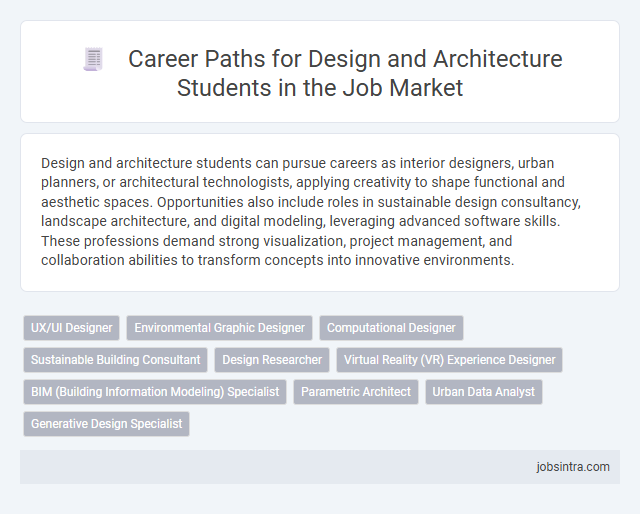 Career Paths for Design and Architecture Students in the Job Market

Design and architecture students can pursue careers as interior designers, urban planners, or architectural technologists, applying creativity to shape functional and aesthetic spaces. Opportunities also include roles in sustainable design consultancy, landscape architecture, and digital modeling, leveraging advanced software skills. These professions demand strong visualization, project management, and collaboration abilities to transform concepts into innovative environments.

UX/UI Designer
Environmental Graphic Designer
Computational Designer
Sustainable Building Consultant
Design Researcher
Virtual Reality (VR) Experience Designer
BIM (Building Information Modeling) Specialist
Parametric Architect
Urban Data Analyst
Generative Design Specialist

jobsintra.com