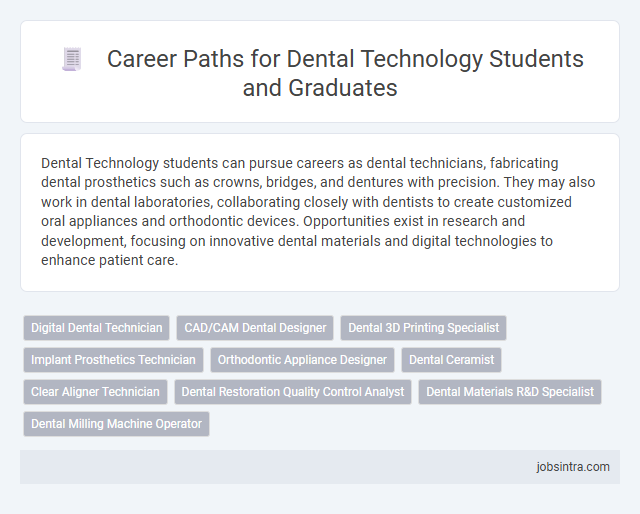 Career Paths for Dental Technology Students and Graduates

Dental Technology students can pursue careers as dental technicians, fabricating dental prosthetics such as crowns, bridges, and dentures with precision. They may also work in dental laboratories, collaborating closely with dentists to create customized oral appliances and orthodontic devices. Opportunities exist in research and development, focusing on innovative dental materials and digital technologies to enhance patient care.

Digital Dental Technician
CAD/CAM Dental Designer
Dental 3D Printing Specialist
Implant Prosthetics Technician
Orthodontic Appliance Designer
Dental Ceramist
Clear Aligner Technician
Dental Restoration Quality Control Analyst
Dental Materials R&D Specialist
Dental Milling Machine Operator

jobsintra.com