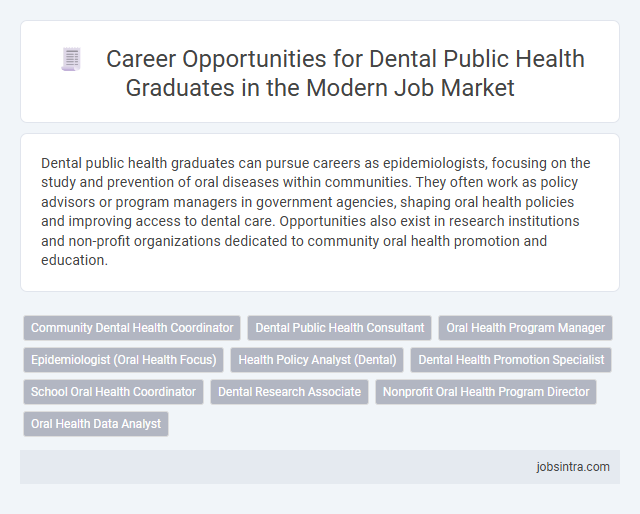 Career Opportunities for Dental Public Health Graduates in the Modern Job Market

Dental public health graduates can pursue careers as epidemiologists, focusing on the study and prevention of oral diseases within communities. They often work as policy advisors or program managers in government agencies, shaping oral health policies and improving access to dental care. Opportunities also exist in research institutions and non-profit organizations dedicated to community oral health promotion and education.

Community Dental Health Coordinator
Dental Public Health Consultant
Oral Health Program Manager
Epidemiologist (Oral Health Focus)
Health Policy Analyst (Dental)
Dental Health Promotion Specialist
School Oral Health Coordinator
Dental Research Associate
Nonprofit Oral Health Program Director
Oral Health Data Analyst

jobsintra.com