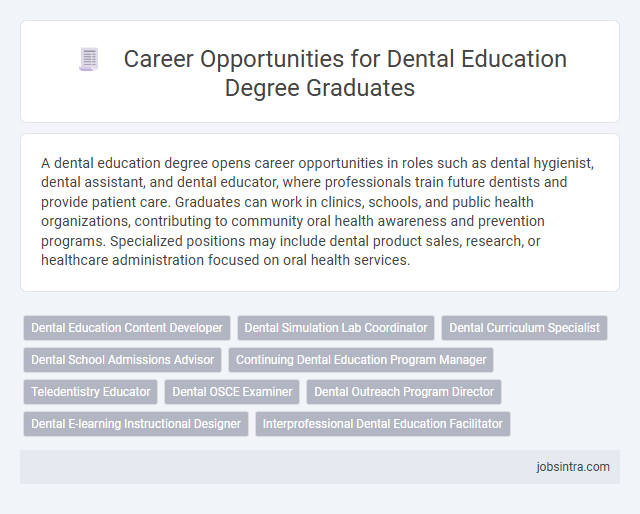 Career Opportunities for Dental Education Degree Graduates

A dental education degree opens career opportunities in roles such as dental hygienist, dental assistant, and dental educator, where professionals train future dentists and provide patient care. Graduates can work in clinics, schools, and public health organizations, contributing to community oral health awareness and prevention programs. Specialized positions may include dental product sales, research, or healthcare administration focused on oral health services.

Dental Education Content Developer
Dental Simulation Lab Coordinator
Dental Curriculum Specialist
Dental School Admissions Advisor
Continuing Dental Education Program Manager
Teledentistry Educator
Dental OSCE Examiner
Dental Outreach Program Director
Dental E-learning Instructional Designer
Interprofessional Dental Education Facilitator

jobsintra.com