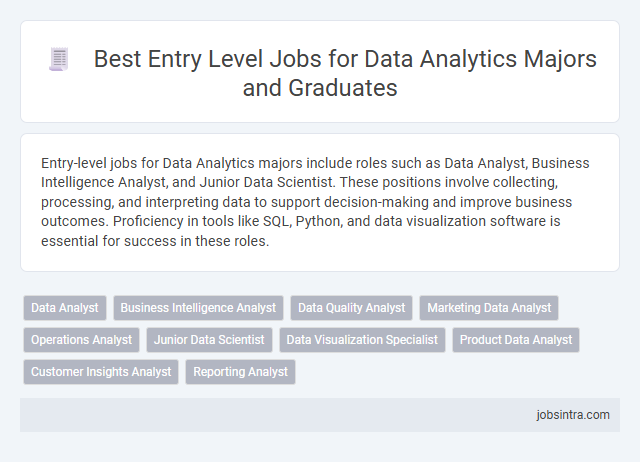 Best Entry Level Jobs for Data Analytics Majors and Graduates

Entry-level jobs for Data Analytics majors include roles such as Data Analyst, Business Intelligence Analyst, and Junior Data Scientist. These positions involve collecting, processing, and interpreting data to support decision-making and improve business outcomes. Proficiency in tools like SQL, Python, and data visualization software is essential for success in these roles.

Data Analyst
Business Intelligence Analyst
Data Quality Analyst
Marketing Data Analyst
Operations Analyst
Junior Data Scientist
Data Visualization Specialist
Product Data Analyst
Customer Insights Analyst
Reporting Analyst

jobsintra.com