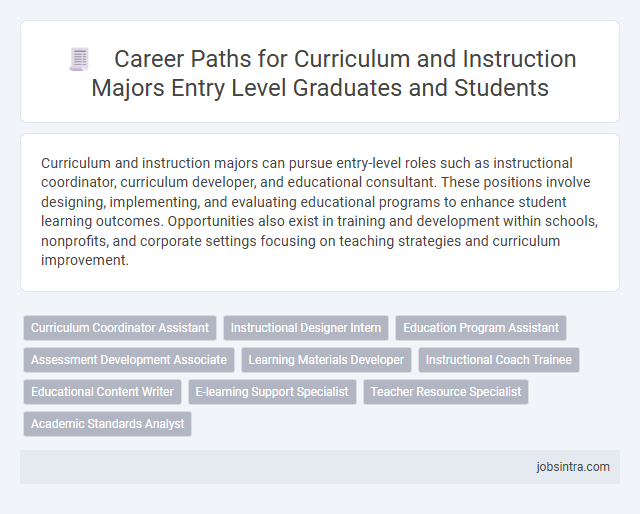 Career Paths for Curriculum and Instruction Majors Entry Level Graduates and Students

Curriculum and instruction majors can pursue entry-level roles such as instructional coordinator, curriculum developer, and educational consultant. These positions involve designing, implementing, and evaluating educational programs to enhance student learning outcomes. Opportunities also exist in training and development within schools, nonprofits, and corporate settings focusing on teaching strategies and curriculum improvement.

Curriculum Coordinator Assistant
Instructional Designer Intern
Education Program Assistant
Assessment Development Associate
Learning Materials Developer
Instructional Coach Trainee
Educational Content Writer
E-learning Support Specialist
Teacher Resource Specialist
Academic Standards Analyst

jobsintra.com