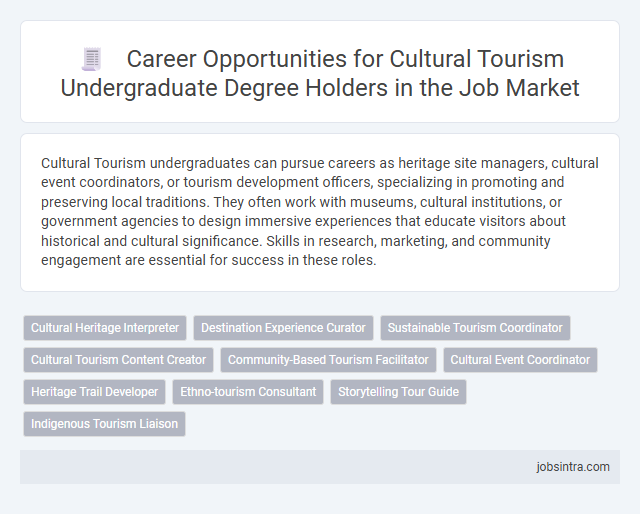 Career Opportunities for Cultural Tourism Undergraduate Degree Holders in the Job Market

Cultural Tourism undergraduates can pursue careers as heritage site managers, cultural event coordinators, or tourism development officers, specializing in promoting and preserving local traditions. They often work with museums, cultural institutions, or government agencies to design immersive experiences that educate visitors about historical and cultural significance. Skills in research, marketing, and community engagement are essential for success in these roles.

Cultural Heritage Interpreter
Destination Experience Curator
Sustainable Tourism Coordinator
Cultural Tourism Content Creator
Community-Based Tourism Facilitator
Cultural Event Coordinator
Heritage Trail Developer
Ethno-tourism Consultant
Storytelling Tour Guide
Indigenous Tourism Liaison

jobsintra.com