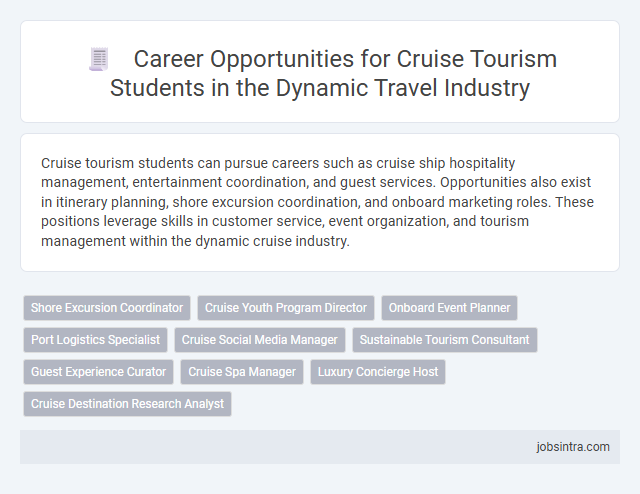 Career Opportunities for Cruise Tourism Students in the Dynamic Travel Industry

Cruise tourism students can pursue careers such as cruise ship hospitality management, entertainment coordination, and guest services. Opportunities also exist in itinerary planning, shore excursion coordination, and onboard marketing roles. These positions leverage skills in customer service, event organization, and tourism management within the dynamic cruise industry.

Shore Excursion Coordinator
Cruise Youth Program Director
Onboard Event Planner
Port Logistics Specialist
Cruise Social Media Manager
Sustainable Tourism Consultant
Guest Experience Curator
Cruise Spa Manager
Luxury Concierge Host
Cruise Destination Research Analyst

jobsintra.com