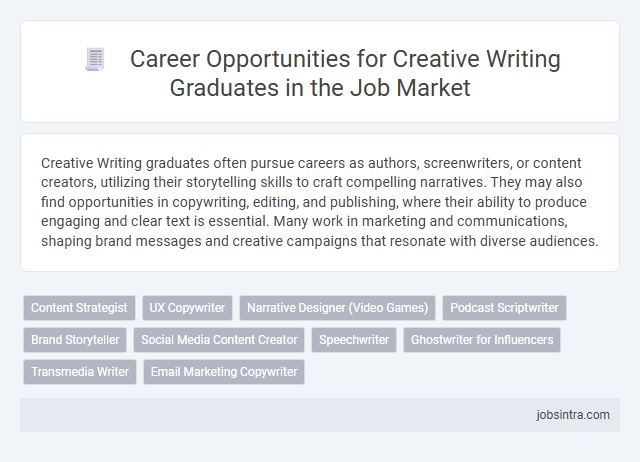 Career Opportunities for Creative Writing Graduates in the Job Market

Creative Writing graduates often pursue careers as authors, screenwriters, or content creators, utilizing their storytelling skills to craft compelling narratives. They may also find opportunities in copywriting, editing, and publishing, where their ability to produce engaging and clear text is essential. Many work in marketing and communications, shaping brand messages and creative campaigns that resonate with diverse audiences.

Content Strategist
UX Copywriter
Narrative Designer (Video Games)
Podcast Scriptwriter
Brand Storyteller
Social Media Content Creator
Speechwriter
Ghostwriter for Influencers
Transmedia Writer
Email Marketing Copywriter

jobsintra.com