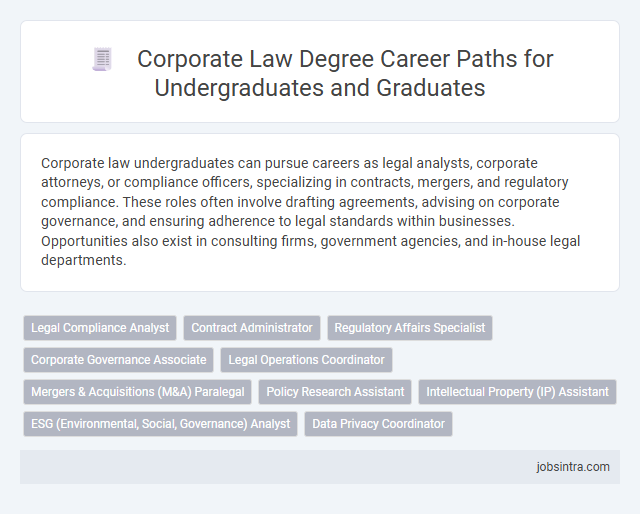 Corporate Law Degree Career Paths for Undergraduates and Graduates

Corporate law undergraduates can pursue careers as legal analysts, corporate attorneys, or compliance officers, specializing in contracts, mergers, and regulatory compliance. These roles often involve drafting agreements, advising on corporate governance, and ensuring adherence to legal standards within businesses. Opportunities also exist in consulting firms, government agencies, and in-house legal departments.

Legal Compliance Analyst
Contract Administrator
Regulatory Affairs Specialist
Corporate Governance Associate
Legal Operations Coordinator
Mergers & Acquisitions (M&A) Paralegal
Policy Research Assistant
Intellectual Property (IP) Assistant
ESG (Environmental, Social, Governance) Analyst
Data Privacy Coordinator

jobsintra.com