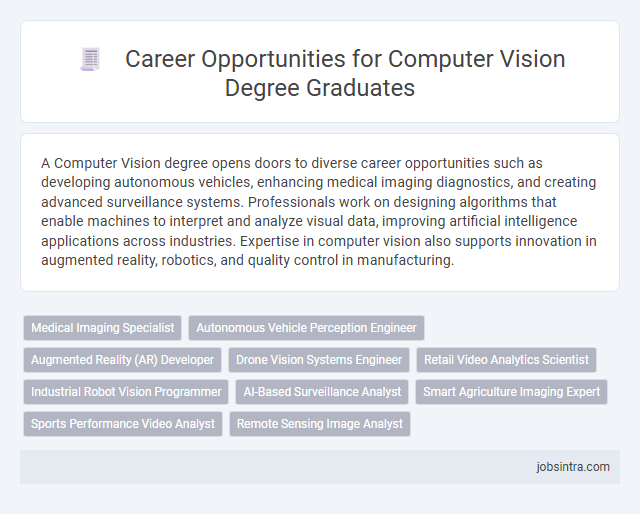 Career Opportunities for Computer Vision Degree Graduates

A Computer Vision degree opens doors to diverse career opportunities such as developing autonomous vehicles, enhancing medical imaging diagnostics, and creating advanced surveillance systems. Professionals work on designing algorithms that enable machines to interpret and analyze visual data, improving artificial intelligence applications across industries. Expertise in computer vision also supports innovation in augmented reality, robotics, and quality control in manufacturing.

Medical Imaging Specialist
Autonomous Vehicle Perception Engineer
Augmented Reality (AR) Developer
Drone Vision Systems Engineer
Retail Video Analytics Scientist
Industrial Robot Vision Programmer
AI-Based Surveillance Analyst
Smart Agriculture Imaging Expert
Sports Performance Video Analyst
Remote Sensing Image Analyst

jobsintra.com