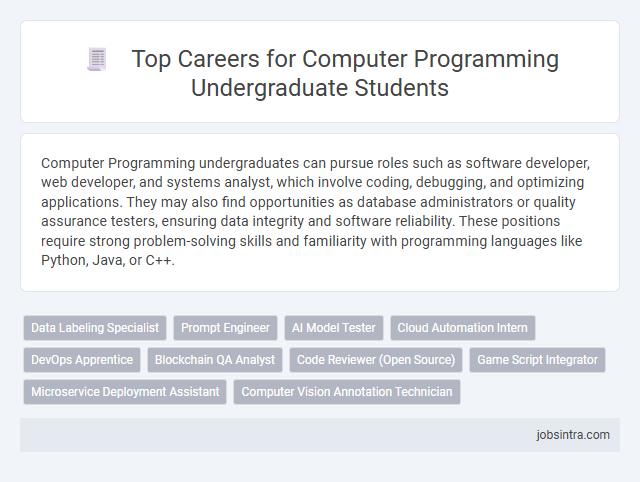 Top Careers for Computer Programming Undergraduate Students

Computer Programming undergraduates can pursue roles such as software developer, web developer, and systems analyst, which involve coding, debugging, and optimizing applications. They may also find opportunities as database administrators or quality assurance testers, ensuring data integrity and software reliability. These positions require strong problem-solving skills and familiarity with programming languages like Python, Java, or C++.

Data Labeling Specialist
Prompt Engineer
AI Model Tester
Cloud Automation Intern
DevOps Apprentice
Blockchain QA Analyst
Code Reviewer (Open Source)
Game Script Integrator
Microservice Deployment Assistant
Computer Vision Annotation Technician

jobsintra.com