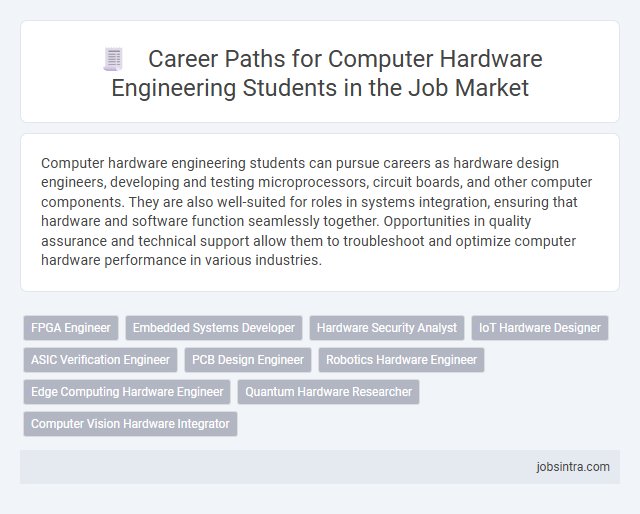 Career Paths for Computer Hardware Engineering Students in the Job Market

Computer hardware engineering students can pursue careers as hardware design engineers, developing and testing microprocessors, circuit boards, and other computer components. They are also well-suited for roles in systems integration, ensuring that hardware and software function seamlessly together. Opportunities in quality assurance and technical support allow them to troubleshoot and optimize computer hardware performance in various industries.

FPGA Engineer
Embedded Systems Developer
Hardware Security Analyst
IoT Hardware Designer
ASIC Verification Engineer
PCB Design Engineer
Robotics Hardware Engineer
Edge Computing Hardware Engineer
Quantum Hardware Researcher
Computer Vision Hardware Integrator

jobsintra.com