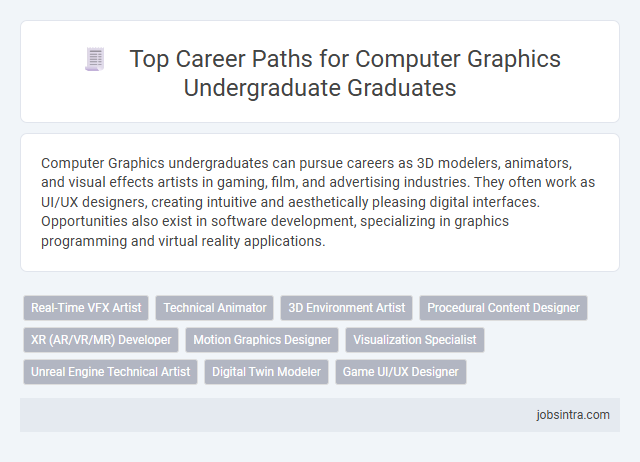 Top Career Paths for Computer Graphics Undergraduate Graduates

Computer Graphics undergraduates can pursue careers as 3D modelers, animators, and visual effects artists in gaming, film, and advertising industries. They often work as UI/UX designers, creating intuitive and aesthetically pleasing digital interfaces. Opportunities also exist in software development, specializing in graphics programming and virtual reality applications.

Real-Time VFX Artist
Technical Animator
3D Environment Artist
Procedural Content Designer
XR (AR/VR/MR) Developer
Motion Graphics Designer
Visualization Specialist
Unreal Engine Technical Artist
Digital Twin Modeler
Game UI/UX Designer

jobsintra.com