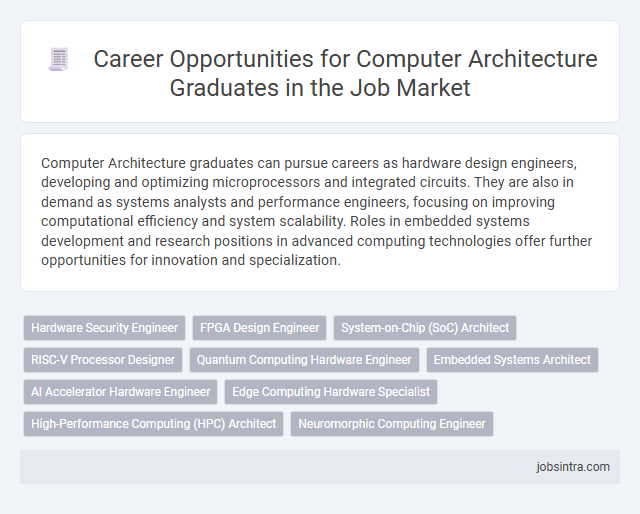 Career Opportunities for Computer Architecture Graduates in the Job Market

Computer Architecture graduates can pursue careers as hardware design engineers, developing and optimizing microprocessors and integrated circuits. They are also in demand as systems analysts and performance engineers, focusing on improving computational efficiency and system scalability. Roles in embedded systems development and research positions in advanced computing technologies offer further opportunities for innovation and specialization.

Hardware Security Engineer
FPGA Design Engineer
System-on-Chip (SoC) Architect
RISC-V Processor Designer
Quantum Computing Hardware Engineer
Embedded Systems Architect
AI Accelerator Hardware Engineer
Edge Computing Hardware Specialist
High-Performance Computing (HPC) Architect
Neuromorphic Computing Engineer

jobsintra.com