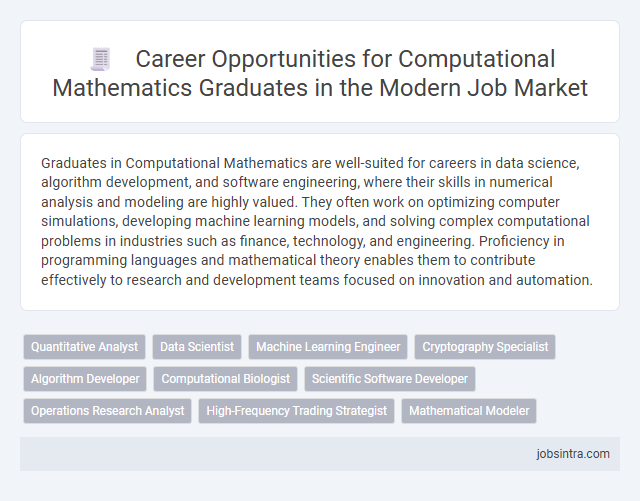 Career Opportunities for Computational Mathematics Graduates in the Modern Job Market

Graduates in Computational Mathematics are well-suited for careers in data science, algorithm development, and software engineering, where their skills in numerical analysis and modeling are highly valued. They often work on optimizing computer simulations, developing machine learning models, and solving complex computational problems in industries such as finance, technology, and engineering. Proficiency in programming languages and mathematical theory enables them to contribute effectively to research and development teams focused on innovation and automation.

Quantitative Analyst
Data Scientist
Machine Learning Engineer
Cryptography Specialist
Algorithm Developer
Computational Biologist
Scientific Software Developer
Operations Research Analyst
High-Frequency Trading Strategist
Mathematical Modeler

jobsintra.com