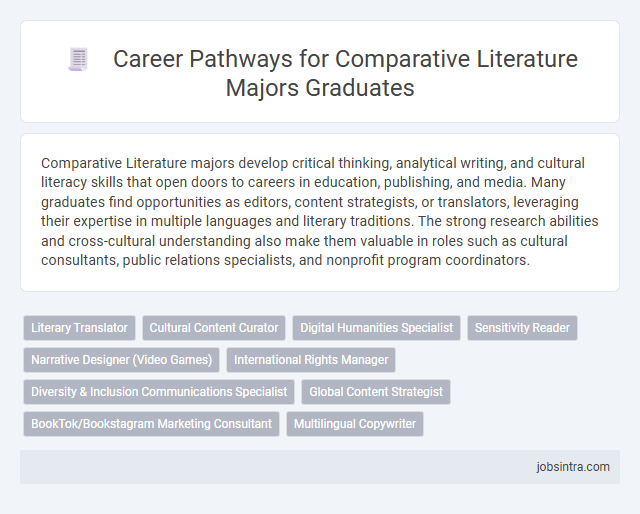 Career Pathways for Comparative Literature Majors Graduates

Comparative Literature majors develop critical thinking, analytical writing, and cultural literacy skills that open doors to careers in education, publishing, and media. Many graduates find opportunities as editors, content strategists, or translators, leveraging their expertise in multiple languages and literary traditions. The strong research abilities and cross-cultural understanding also make them valuable in roles such as cultural consultants, public relations specialists, and nonprofit program coordinators.

Literary Translator
Cultural Content Curator
Digital Humanities Specialist
Sensitivity Reader
Narrative Designer (Video Games)
International Rights Manager
Diversity & Inclusion Communications Specialist
Global Content Strategist
BookTok/Bookstagram Marketing Consultant
Multilingual Copywriter

jobsintra.com